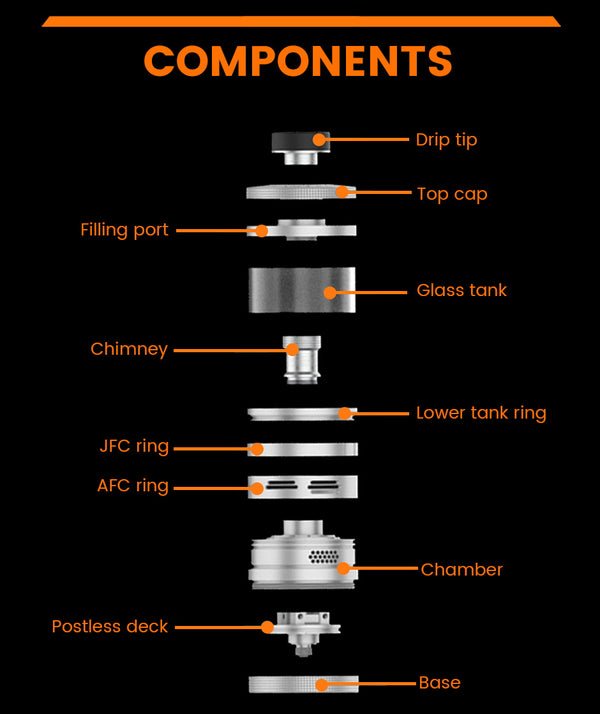 COMPONENTS

Drip tip

Top cap

Filling port

Glass tank

Chimney

Lower tank ring

JFC ring

AFC ring

Chamber

Postless deck

Base